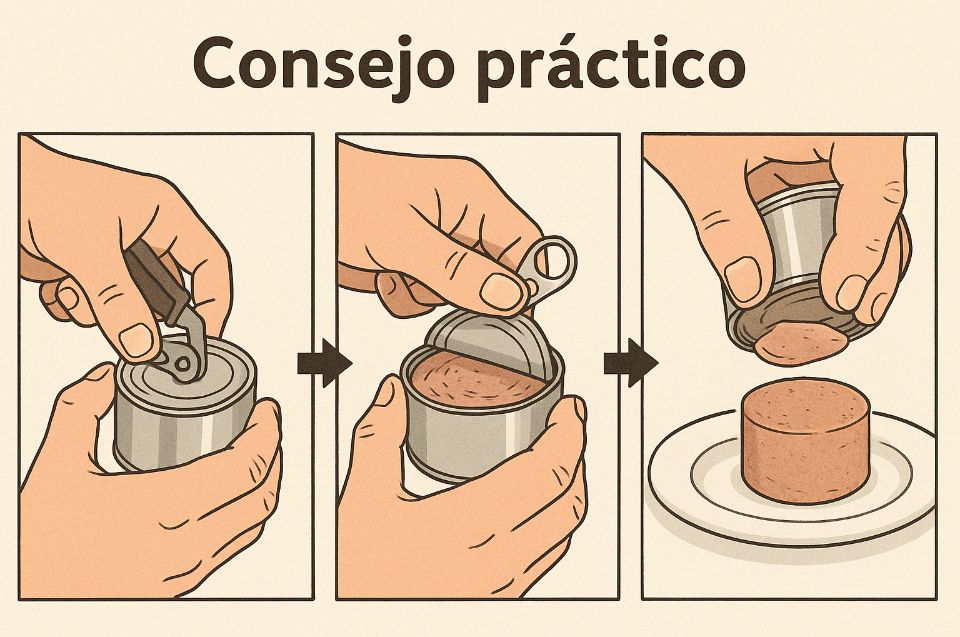 Consejo práctico